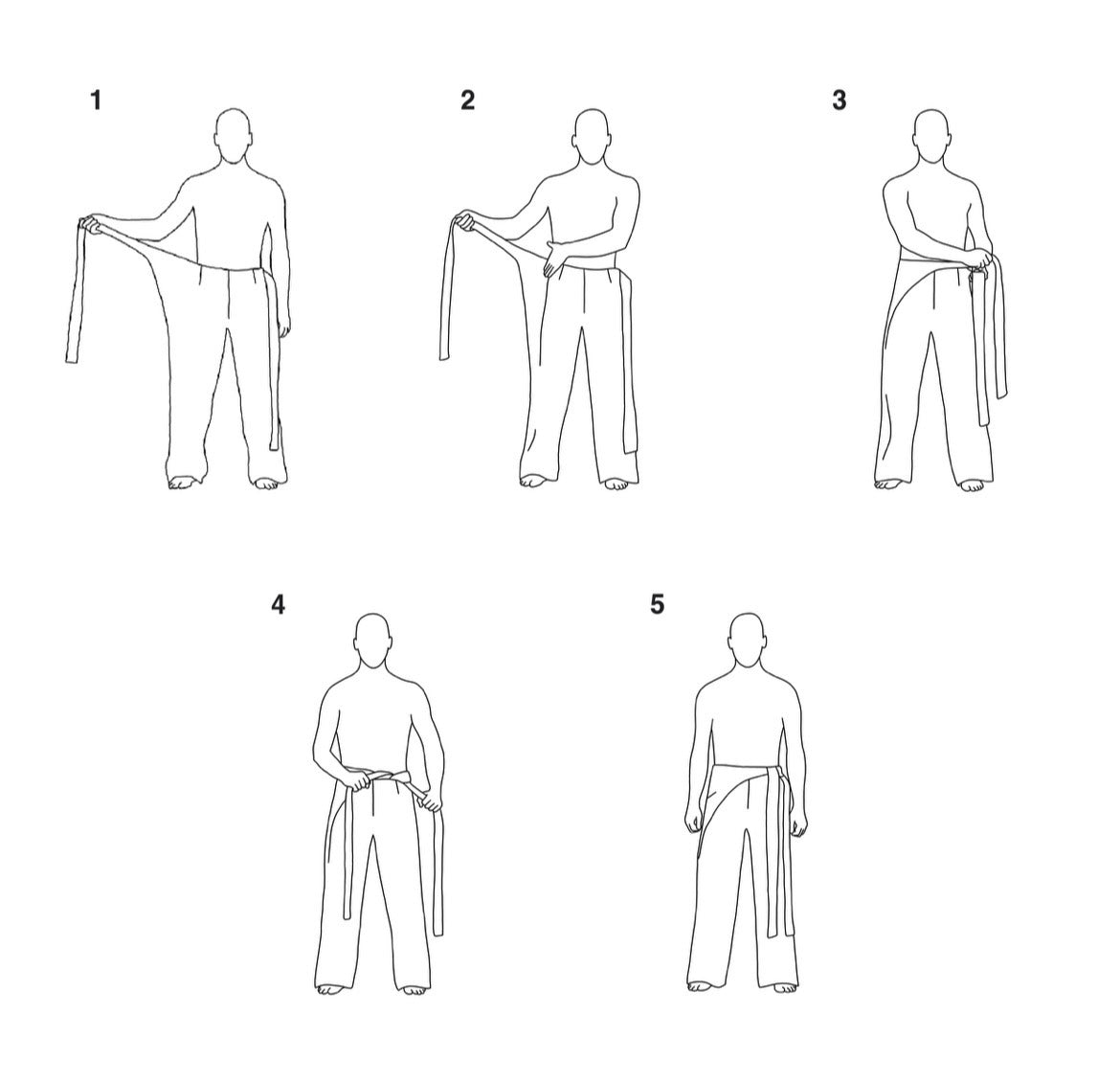 1

2

3

4

5